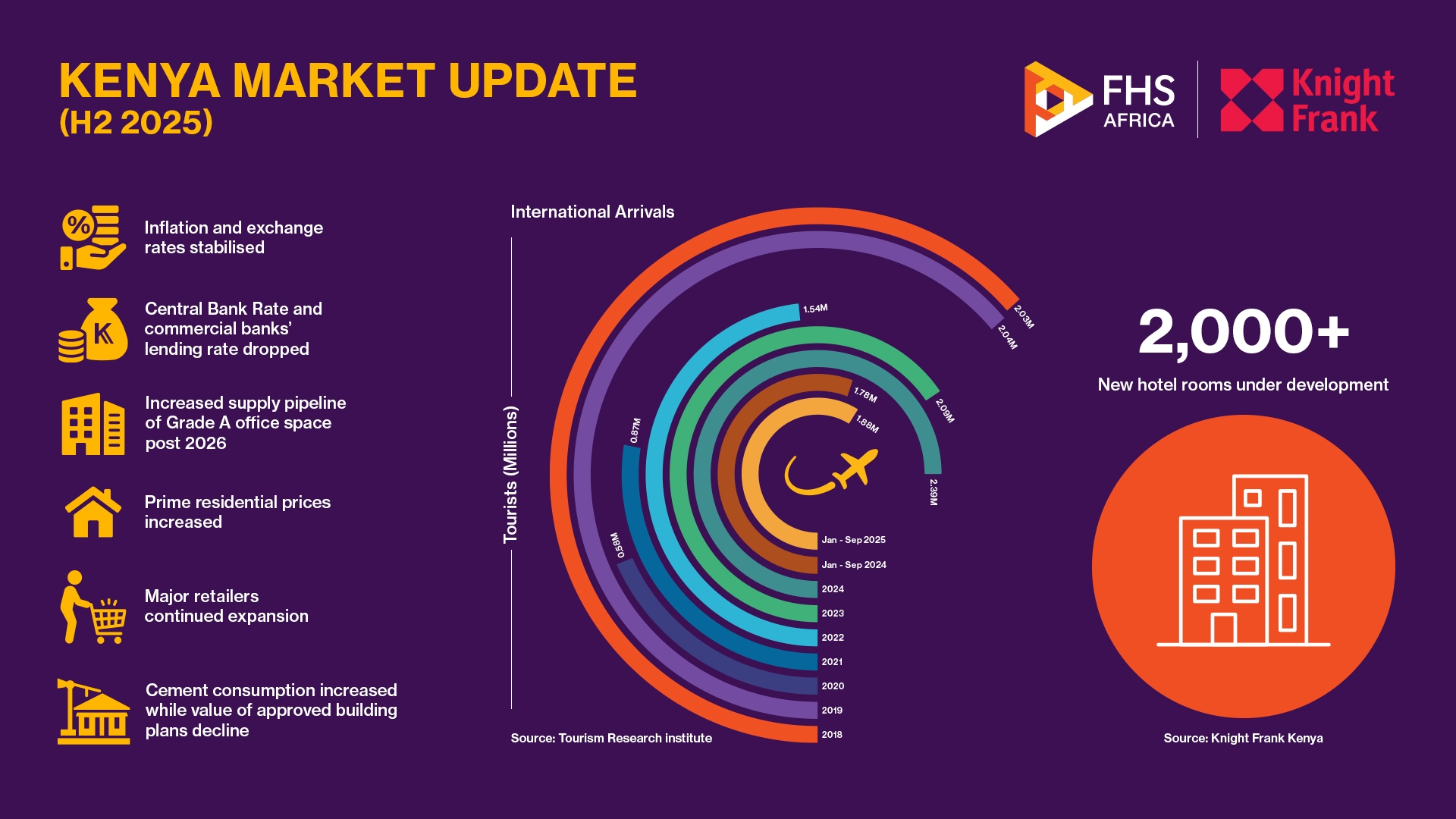 KENYA MARKET UPDATE
(H2 2025)

FHS AFRICA

Knight Frank

Inflation and exchange rates stabilised

Central Bank Rate and commercial banks' lending rate dropped

Increased supply pipeline of Grade A office space post 2026

Prime residential prices increased

Major retailers continued expansion

Cement consumption increased while value of approved building plans decline

International Arrivals

Tourists (Millions)

2.03M
2.04M
1.54M
2.09M
1.78M
1.88M
2.39M
0.87M
0.58M

Jan - Sep 2025
Jan - Sep 2024
2024
2023
2022
2021
2020
2019
2018

Source: Tourism Research institute

2,000+

New hotel rooms under development

Source: Knight Frank Kenya